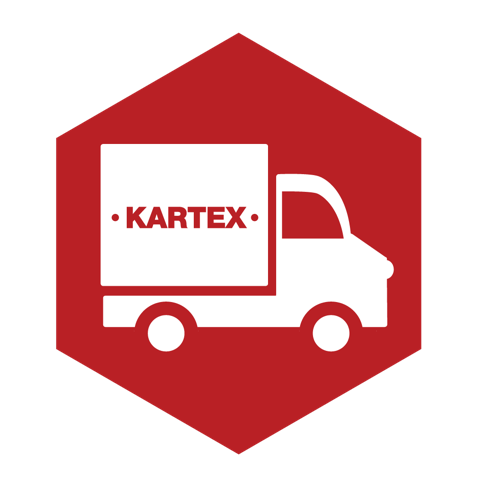 • KARTEX •