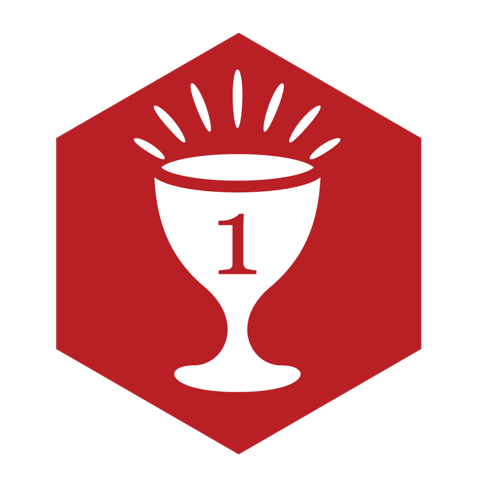 1